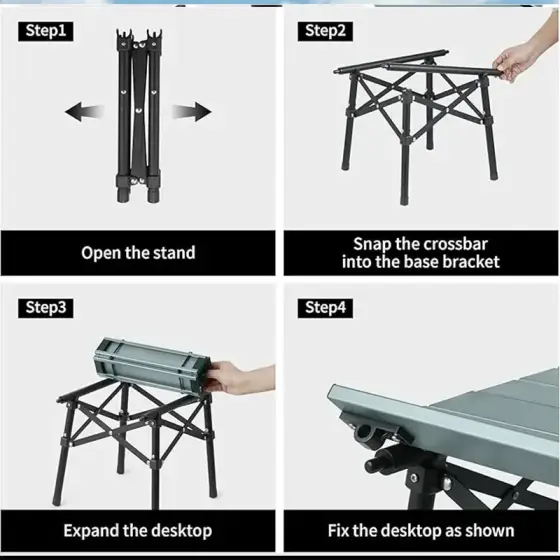 Step1

Open the stand

Step2

Snap the crossbar into the base bracket

Step3

Expand the desktop

Step4

Fix the desktop as shown